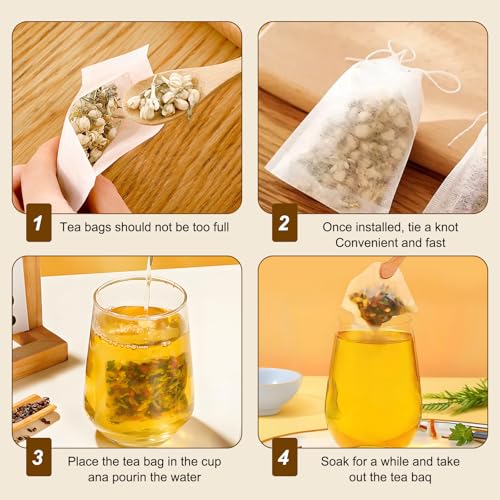 1
Tea bags should not be too full

2
Once installed, tie a knot
Convenient and fast

3
Place the tea bag in the cup
ana pourin the water

4
Soak for a while and take
out the tea baq