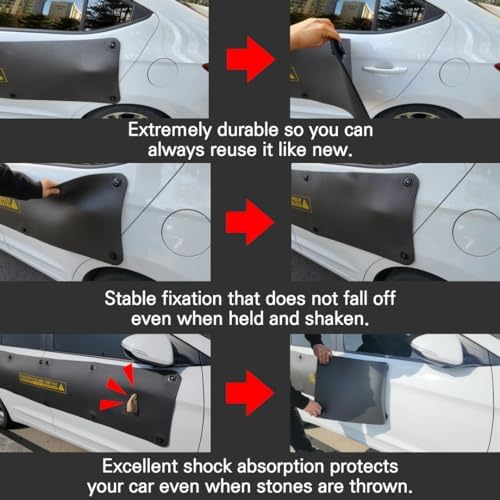 Extremely durable so you can always reuse it like new.

Stable fixation that does not fall off even when held and shaken.

Excellent shock absorption protects your car even when stones are thrown.