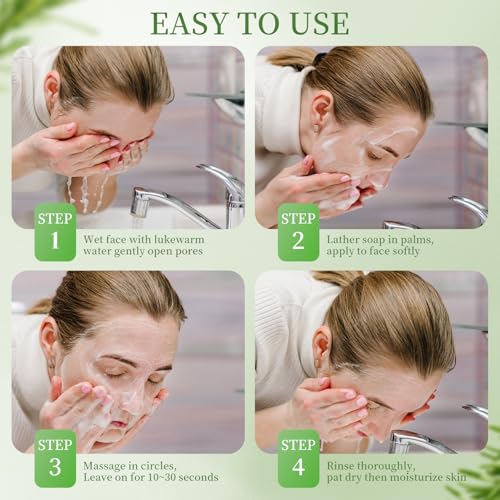 EASY TO USE

STEP 1
Wet face with lukewarm water gently open pores

STEP 2
Lather soap in palms, apply to face softly

STEP 3
Massage in circles, Leave on for 10~30 seconds

STEP 4
Rinse thoroughly, pat dry then moisturize skin