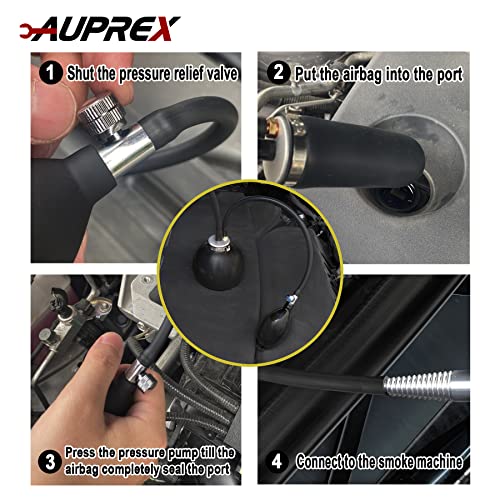 AUPREX

1 Shut the pressure relief valve

2 Put the airbag into the port

3 Press the pressure pump till the airbag completely seal the port

4 Connect to the smoke machine