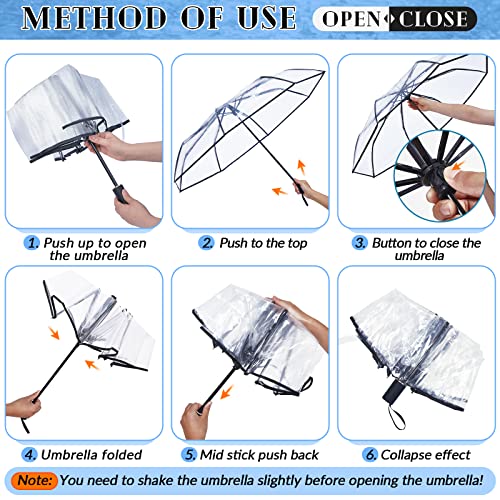 METHOD OF USE

OPEN CLOSE

1. Push up to open the umbrella

2. Push to the top

3. Button to close the umbrella

4. Umbrella folded

5. Mid stick push back

6. Collapse effect

Note: You need to shake the umbrella slightly before opening the umbrella!