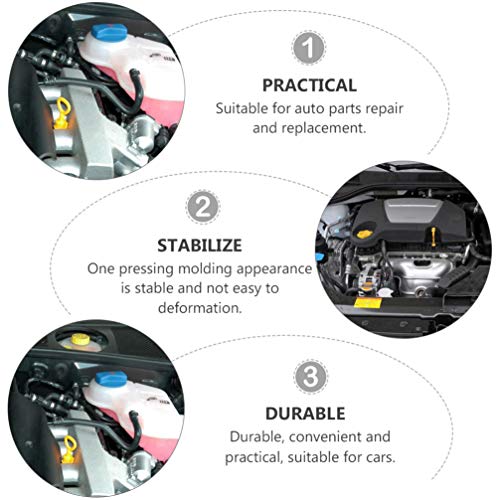 1

PRACTICAL

Suitable for auto parts repair and replacement.

2

STABILIZE

One pressing molding appearance is stable and not easy to deformation.

3

DURABLE

Durable, convenient and practical, suitable for cars.