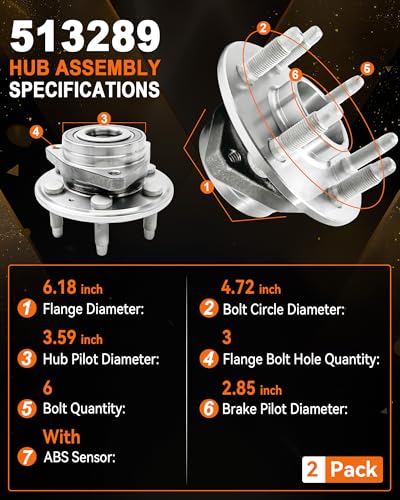 513289
HUB ASSEMBLY
SPECIFICATIONS

3
4
2
6
5
1

6.18 inch
1 Flange Diameter:

3.59 inch
3 Hub Pilot Diameter:

6
5 Bolt Quantity:

With
7 ABS Sensor:

4.72 inch
2 Bolt Circle Diameter:

3
4 Flange Bolt Hole Quantity:

2.85 inch
6 Brake Pilot Diameter:

2 Pack