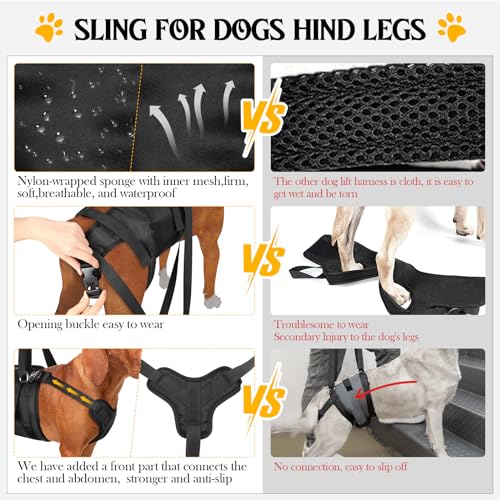 SLING FOR DOGS HIND LEGS

VS

Nylon-wrapped sponge with inner mesh,firm, soft,breathable, and waterproof

The other dog lift harness is cloth, it is easy to get wet and be torn

VS

Opening buckle easy to wear

Troublesome to wear
Secondary Injury to the dog's legs

VS

We have added a front part that connects the chest and abdomen, stronger and anti-slip

No connection, easy to slip off