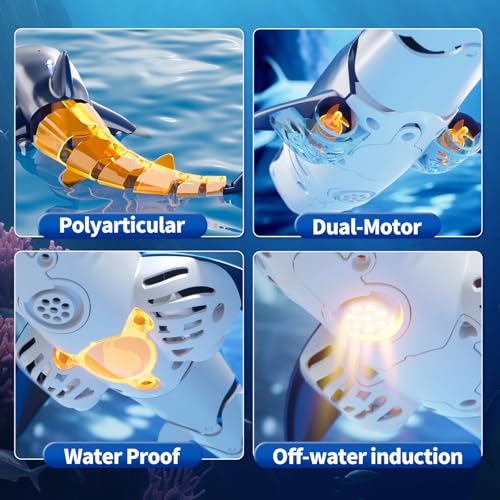 Polyarticular

Dual-Motor

Water Proof

Off-water induction