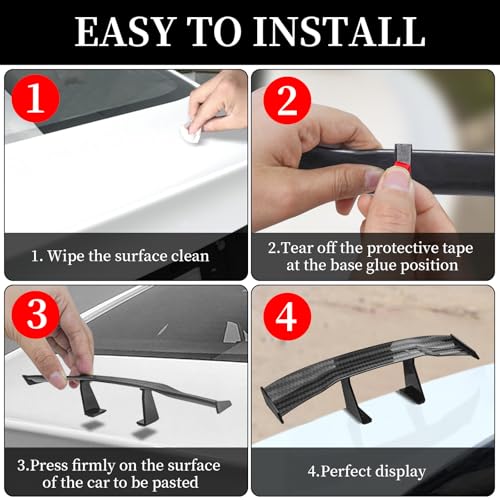 EASY TO INSTALL

1

1. Wipe the surface clean

2

2.Tear off the protective tape at the base glue position

3

3.Press firmly on the surface of the car to be pasted

4

4.Perfect display