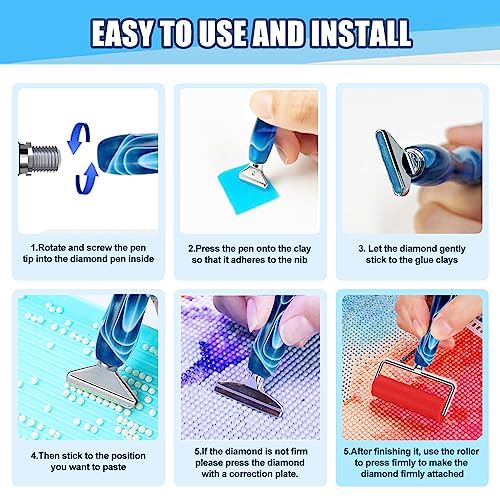 EASY TO USE AND INSTALL

1.Rotate and screw the pen tip into the diamond pen inside

2.Press the pen onto the clay so that it adheres to the nib

3. Let the diamond gently stick to the glue clays

4.Then stick to the position you want to paste

5.If the diamond is not firm please press the diamond with a correction plate.

5.After finishing it, use the roller to press firmly to make the diamond firmly attached