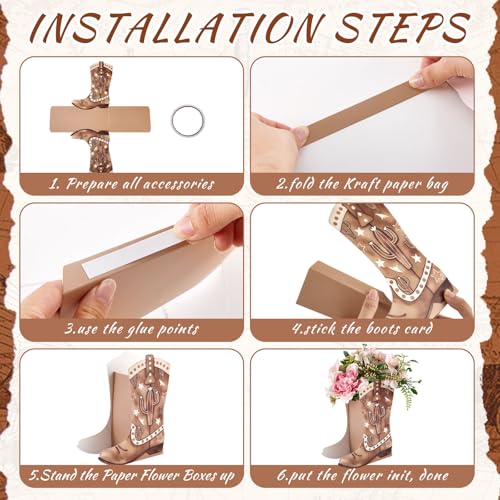 INSTALLATION STEPS

1. Prepare all accessories

2.fold the Kraft paper bag

3.use the glue points

4.stick the boots card

5.Stand the Paper Flower Boxes up

6.put the flower init, done