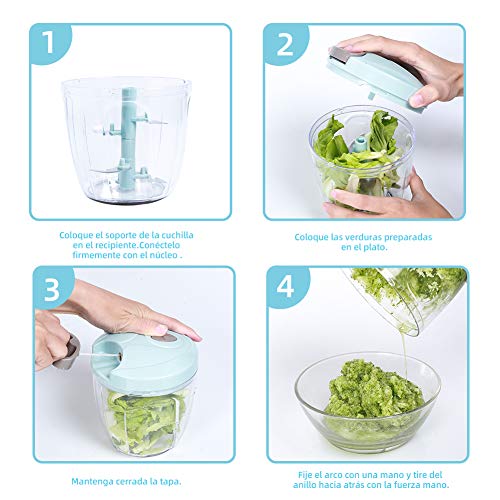 1

Coloque el soporte de la cuchilla en el recipiente.Conéctelo firmemente con el núcleo .

2

Coloque las verduras preparadas en el plato.

3

Mantenga cerrada la tapa.

4

Fije el arco con una mano y tire del anillo hacia atrás con la fuerza mano.