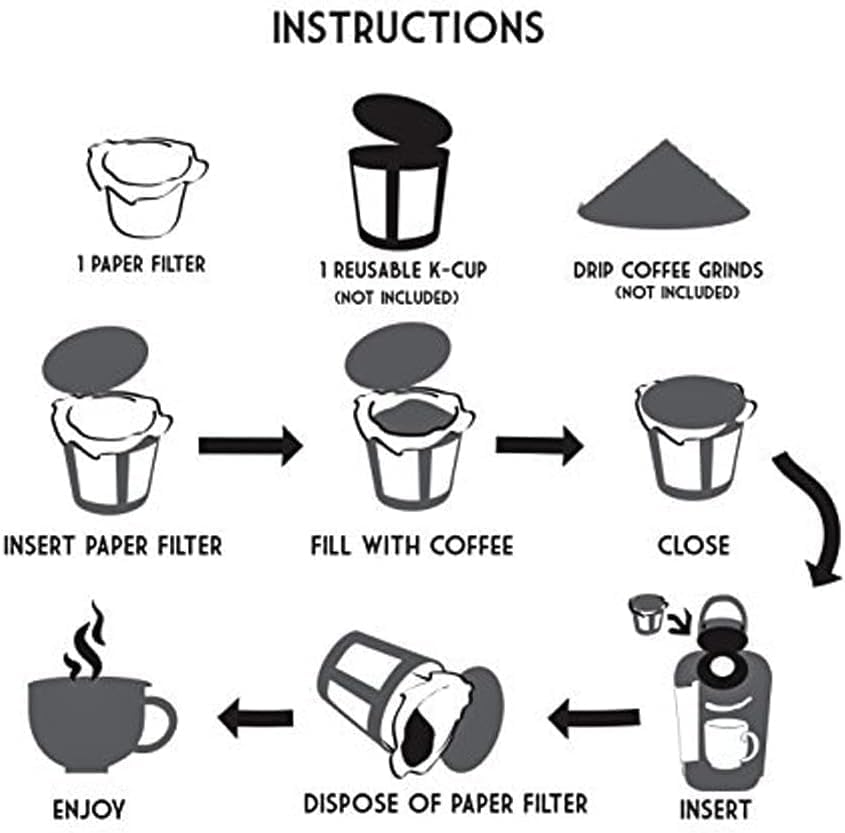 INSTRUCTIONS

1 PAPER FILTER

1 REUSABLE K-CUP
(NOT INCLUDED)

DRIP COFFEE GRINDS
(NOT INCLUDED)

INSERT PAPER FILTER

FILL WITH COFFEE

CLOSE

INSERT

DISPOSE OF PAPER FILTER

ENJOY