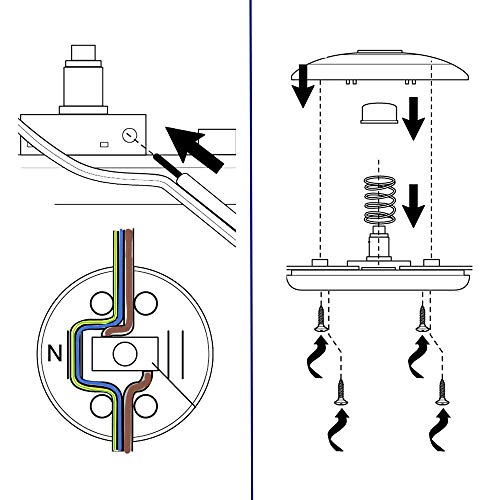 N