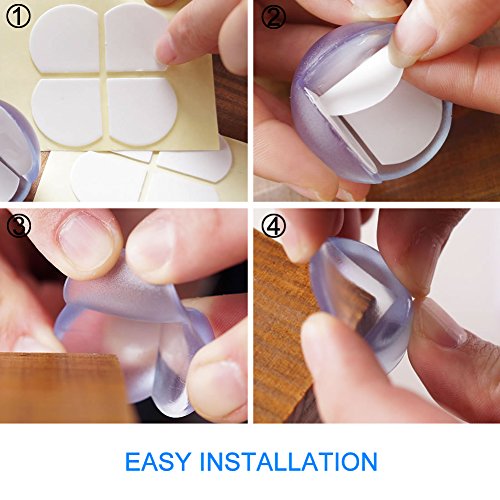 ①

②

③

④

EASY INSTALLATION