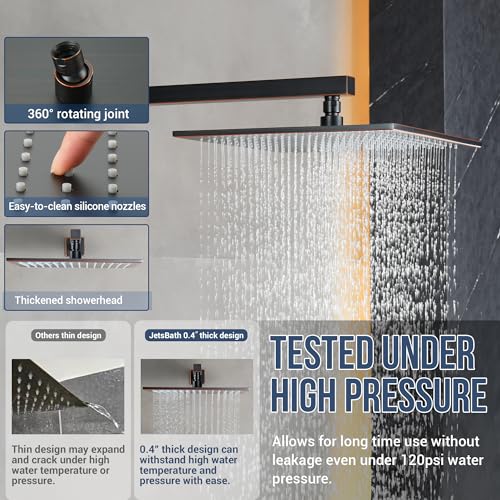 360° rotating joint

Easy-to-clean silicone nozzles

Thickened showerhead

Others thin design

Thin design may expand and crack under high water temperature or pressure.

JetsBath 0.4" thick design

0.4" thick design can withstand high water temperature and pressure with ease.

TESTED UNDER HIGH PRESSURE

Allows for long time use without leakage even under 120psi water pressure.