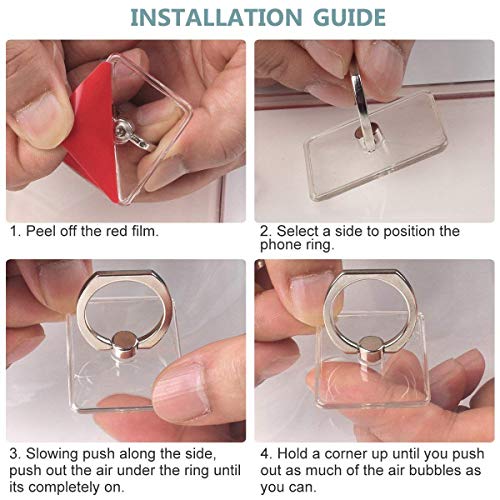 INSTALLATION GUIDE

1. Peel off the red film.

2. Select a side to position the phone ring.

3. Slowing push along the side, push out the air under the ring until its completely on.

4. Hold a corner up until you push out as much of the air bubbles as you can.