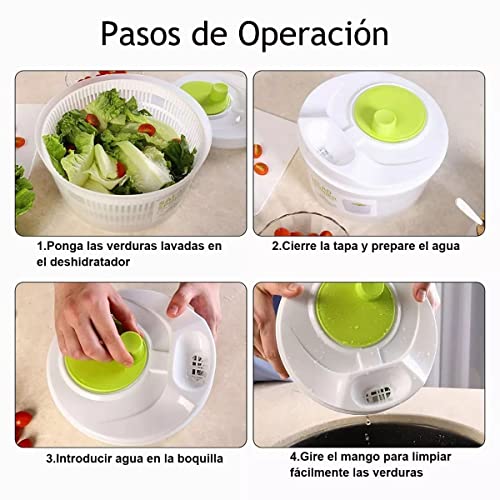 Pasos de Operación

1.Ponga las verduras lavadas en el deshidratador

2.Cierre la tapa y prepare el agua

3.Introducir agua en la boquilla

4.Gire el mango para limpiar fácilmente las verduras