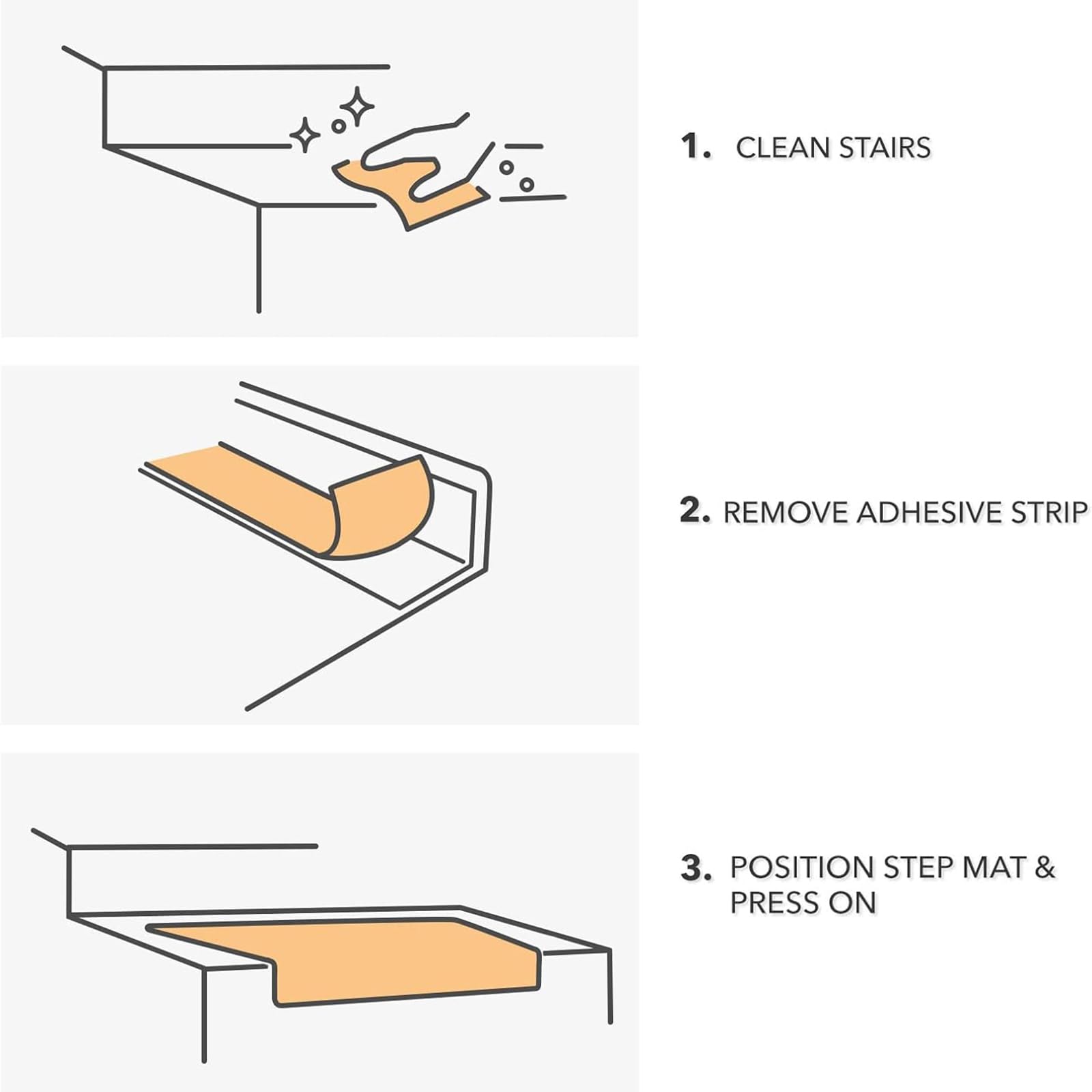 1. CLEAN STAIRS

2. REMOVE ADHESIVE STRIP

3. POSITION STEP MAT & PRESS ON