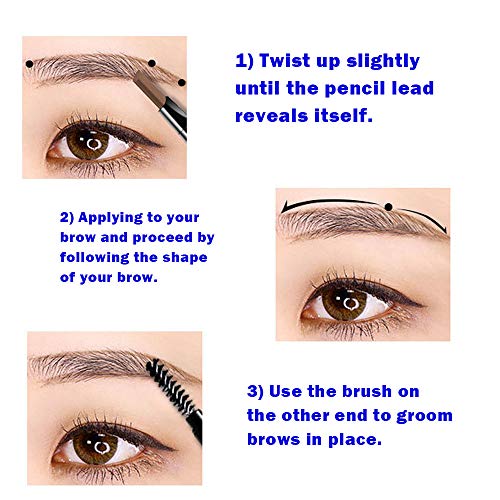 1) Twist up slightly until the pencil lead reveals itself.

2) Applying to your brow and proceed by following the shape of your brow.

3) Use the brush on the other end to groom brows in place.