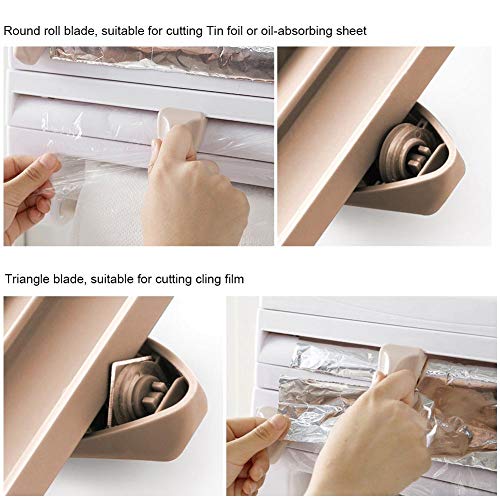 Round roll blade, suitable for cutting Tin foil or oil-absorbing sheet

Triangle blade, suitable for cutting cling film