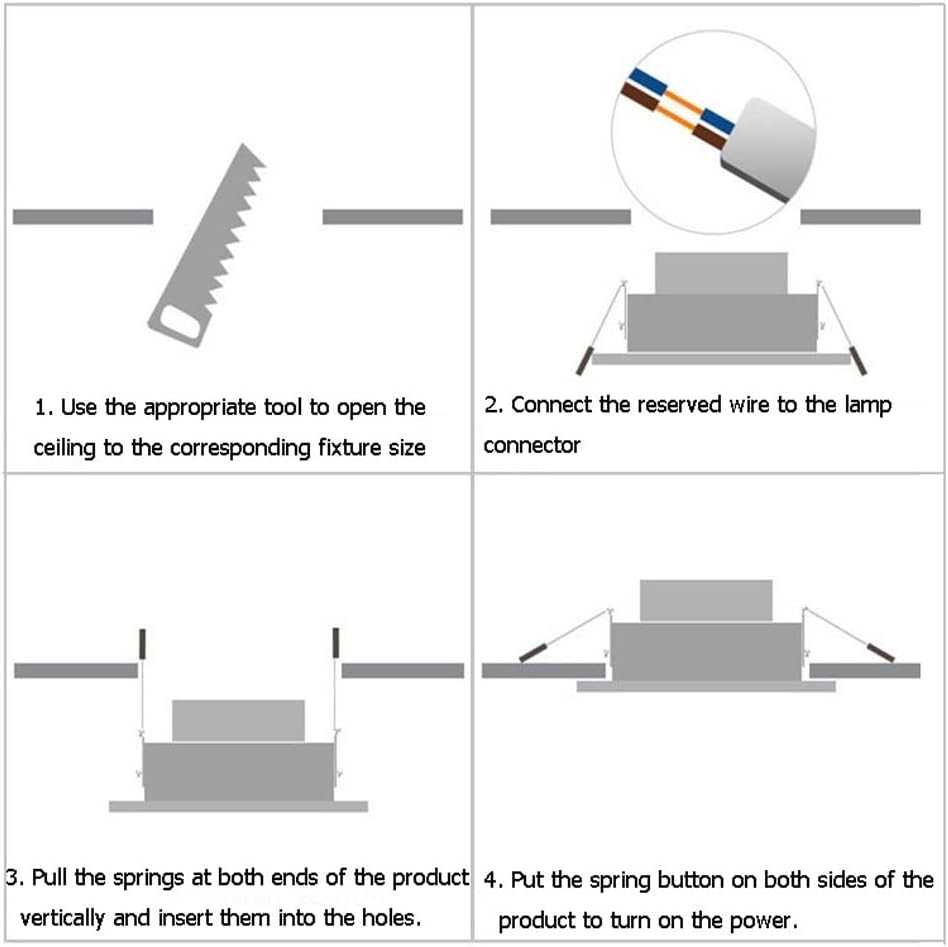 1. Use the appropriate tool to open the ceiling to the corresponding fixture size

2. Connect the reserved wire to the lamp connector

3. Pull the springs at both ends of the product vertically and insert them into the holes.

4. Put the spring button on both sides of the product to turn on the power.