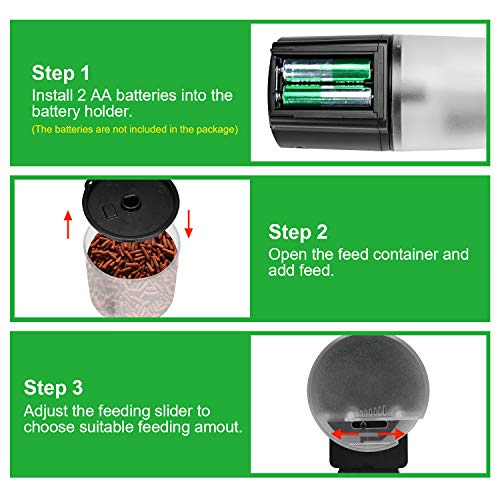 Step 1
Install 2 AA batteries into the battery holder.
(The batteries are not included in the package)

Step 2
Open the feed container and add feed.

Step 3
Adjust the feeding slider to choose suitable feeding amout.