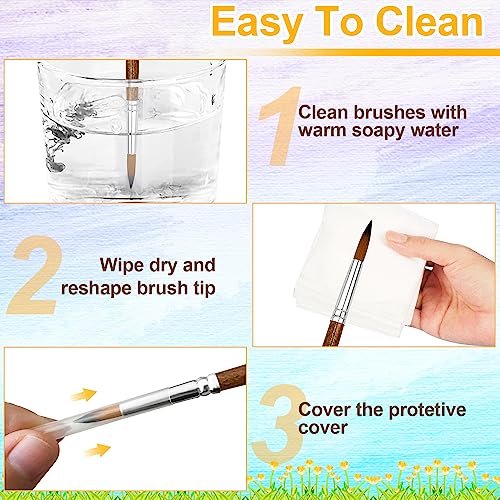 Easy To Clean

1 Clean brushes with warm soapy water

2 Wipe dry and reshape brush tip

3 Cover the protetive cover