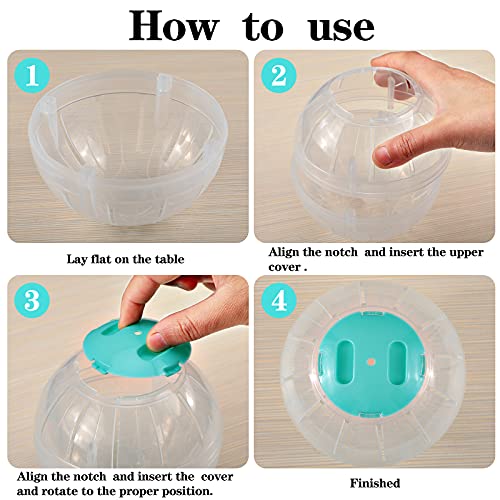 How to use

1

Lay flat on the table

2

Align the notch and insert the upper cover .

3

Align the notch and insert the cover and rotate to the proper position.

4

Finished