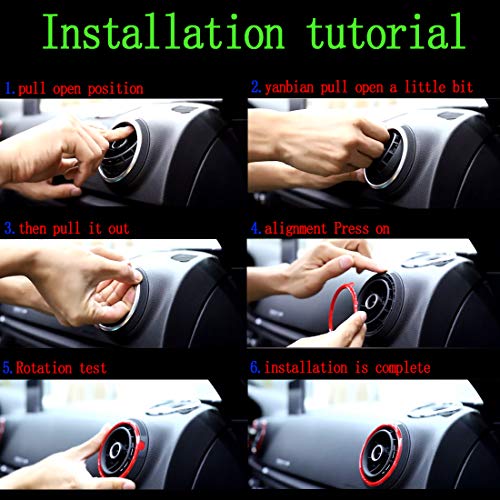 Installation tutorial

1. pull open position

2. yanbian pull open a little bit

3. then pull it out

4. alignment Press on

5. Rotation test

6. installation is complete