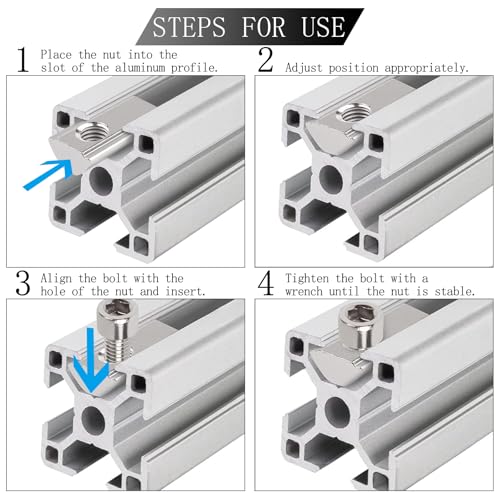 STEPS FOR USE

1 Place the nut into the slot of the aluminum profile.

2 Adjust position appropriately.

3 Align the bolt with the hole of the nut and insert.

4 Tighten the bolt with a wrench until the nut is stable.