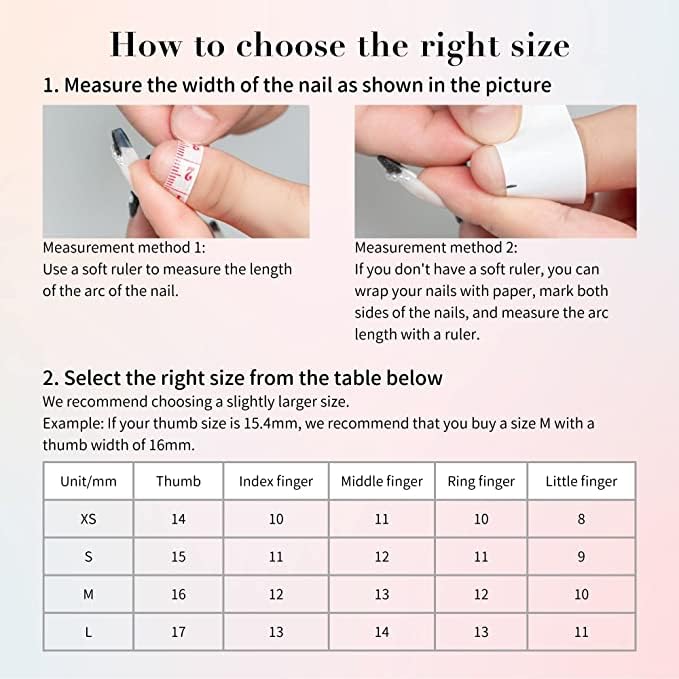 How to choose the right size

1. Measure the width of the nail as shown in the picture

Measurement method 1:
Use a soft ruler to measure the length of the arc of the nail.

Measurement method 2:
If you don't have a soft ruler, you can wrap your nails with paper, mark both sides of the nails, and measure the arc length with a ruler.

2. Select the right size from the table below

We recommend choosing a slightly larger size.
Example: If your thumb size is 15.4mm, we recommend that you buy a size M with a thumb width of 16mm.

| Unit/mm | Thumb | Index finger | Middle finger | Ring finger | Little finger |
|---|---|---|---|---|---|
| XS | 14 | 10 | 11 | 10 | 8 |
| S | 15 | 11 | 12 | 11 | 9 |
| M | 16 | 12 | 13 | 12 | 10 |
| L | 17 | 13 | 14 | 13 | 11 |