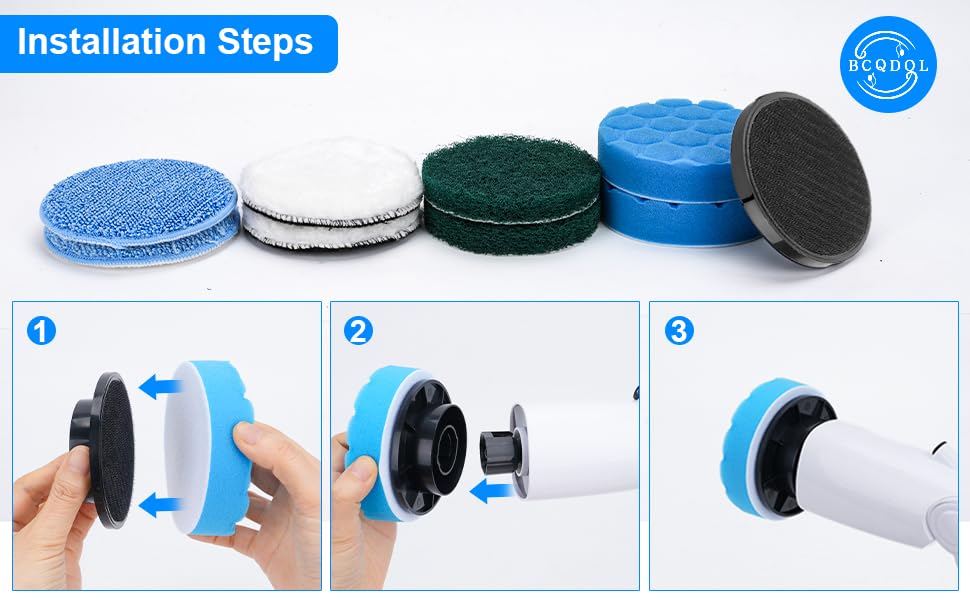 Installation Steps

BCQDOL

1

2

3