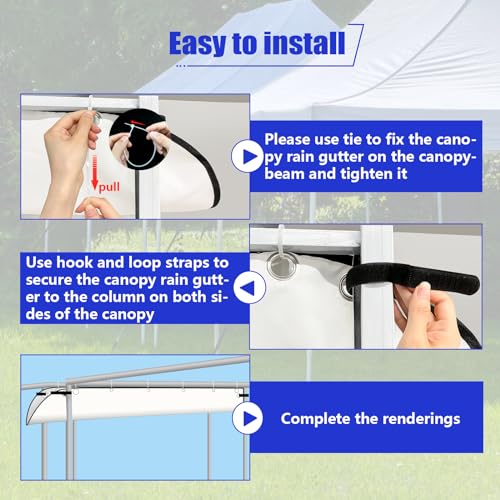 Easy to install

pull

Please use tie to fix the canopy rain gutter on the canopy-beam and tighten it

Use hook and loop straps to secure the canopy rain gutter to the column on both sides of the canopy

Complete the renderings