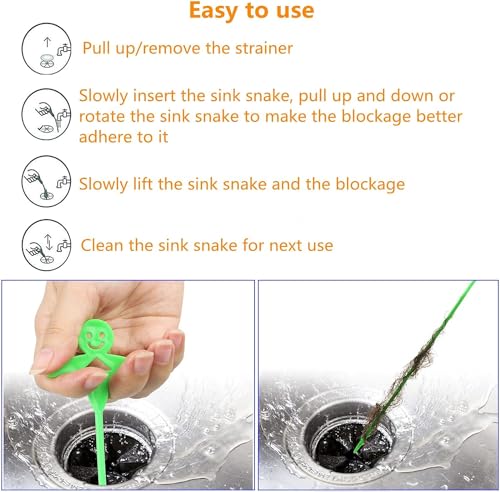 Easy to use

Pull up/remove the strainer

Slowly insert the sink snake, pull up and down or rotate the sink snake to make the blockage better adhere to it

Slowly lift the sink snake and the blockage

Clean the sink snake for next use