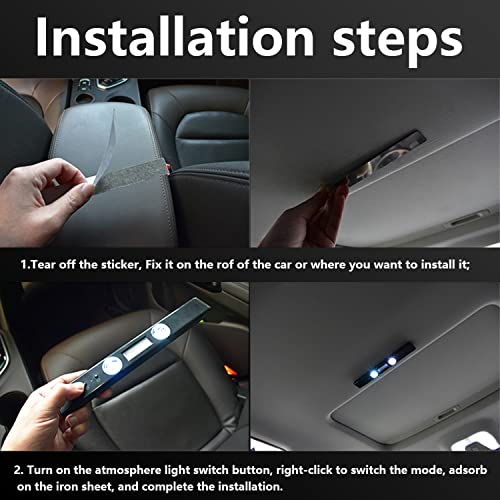 Installation steps

1.Tear off the sticker, Fix it on the rof of the car or where you want to install it;

2. Turn on the atmosphere light switch button, right-click to switch the mode, adsorb on the iron sheet, and complete the installation.