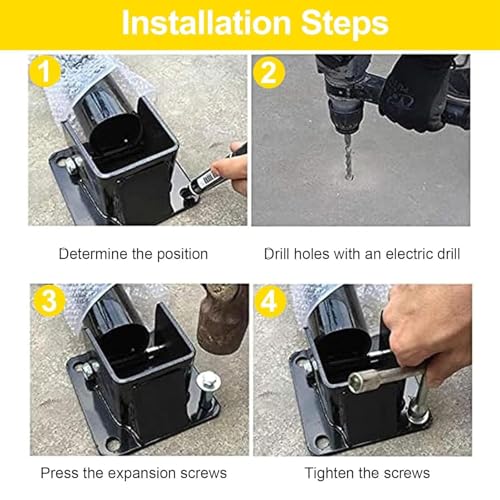 Installation Steps

1

Determine the position

2

Drill holes with an electric drill

3

Press the expansion screws

4

Tighten the screws