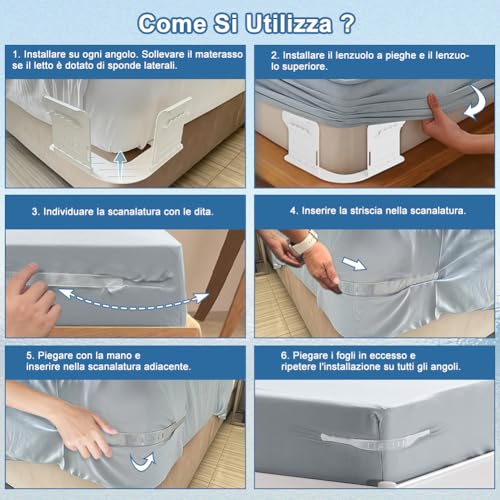 Come Si Utilizza ?

1. Installare su ogni angolo. Sollevare il materasso se il letto è dotato di sponde laterali.

2. Installare il lenzuolo a pieghe e il lenzuolo superiore.

3. Individuare la scanalatura con le dita.

4. Inserire la striscia nella scanalatura.

5. Piegare con la mano e inserire nella scanalatura adiacente.

6. Piegare i fogli in eccesso e ripetere l'installazione su tutti gli angoli.