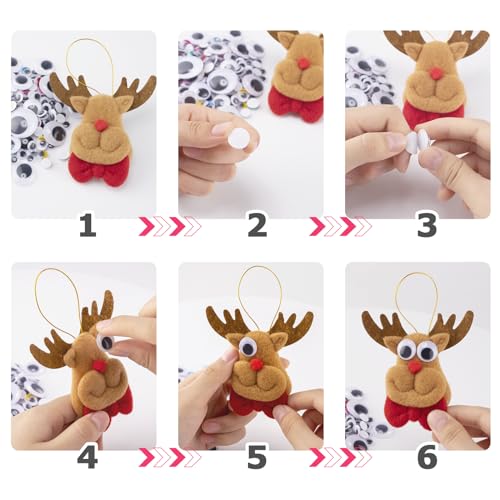 1

2

3

4

5

6