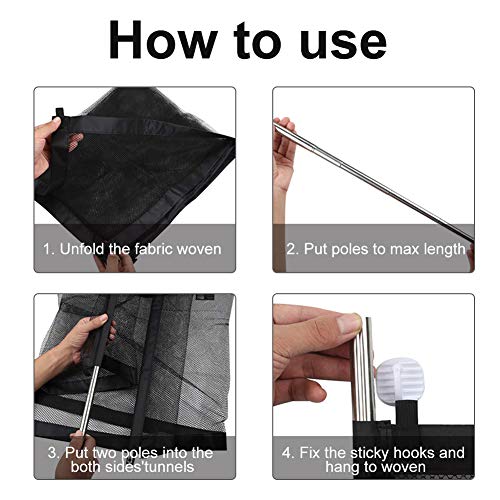 How to use

1. Unfold the fabric woven

2. Put poles to max length

3. Put two poles into the both sides'tunnels

4. Fix the sticky hooks and hang to woven