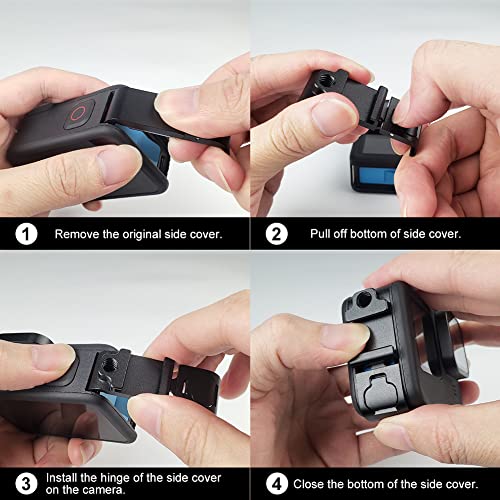 1 Remove the original side cover.

2 Pull off bottom of side cover.

3 Install the hinge of the side cover on the camera.

4 Close the bottom of the side cover.