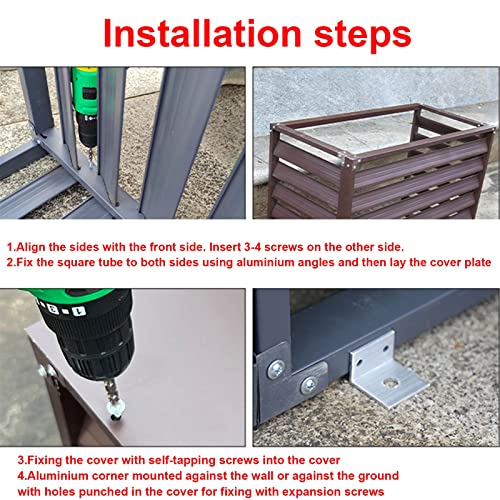 Installation steps

1.Align the sides with the front side. Insert 3-4 screws on the other side.
2.Fix the square tube to both sides using aluminium angles and then lay the cover plate

3.Fixing the cover with self-tapping screws into the cover
4.Aluminium corner mounted against the wall or against the ground with holes punched in the cover for fixing with expansion screws