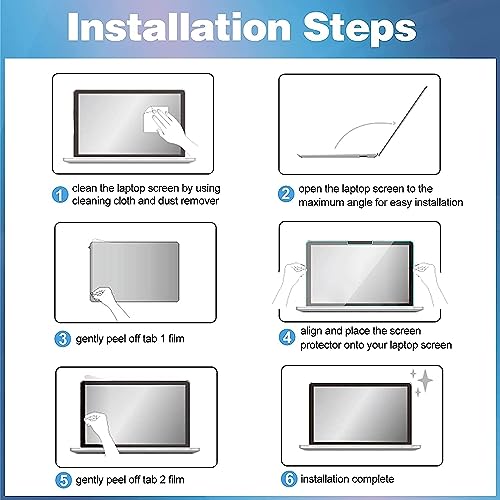 Installation Steps

1 clean the laptop screen by using cleaning cloth and dust remover

2 open the laptop screen to the maximum angle for easy installation

3 gently peel off tab 1 film

4 align and place the screen protector onto your laptop screen

5 gently peel off tab 2 film

6 installation complete