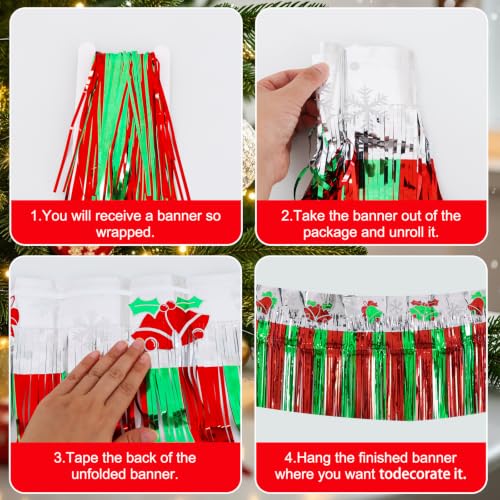 1.You will receive a banner so wrapped.

2.Take the banner out of the package and unroll it.

3.Tape the back of the unfolded banner.

4.Hang the finished banner where you want todecorate it.