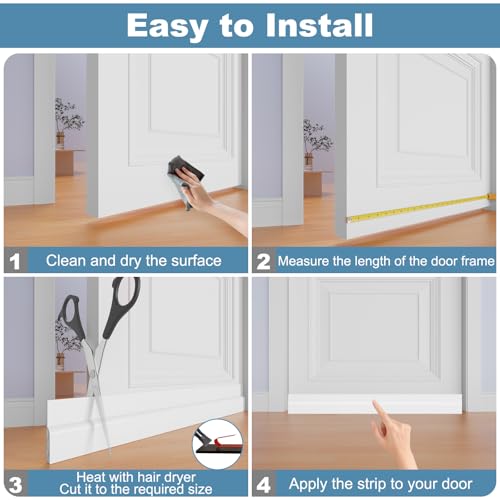 Easy to Install

1 Clean and dry the surface

2 Measure the length of the door frame

3 Heat with hair dryer
Cut it to the required size

4 Apply the strip to your door