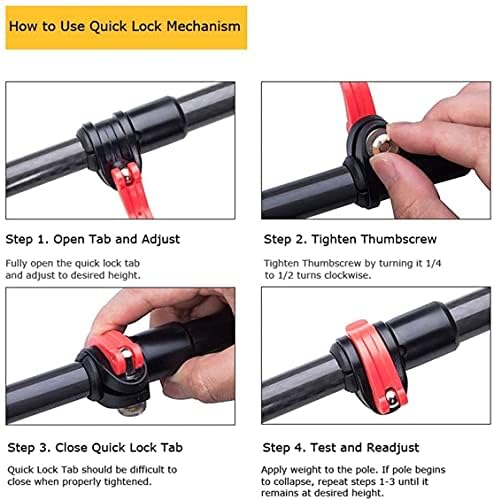 How to Use Quick Lock Mechanism

Step 1. Open Tab and Adjust

Fully open the quick lock tab and adjust to desired height.

Step 2. Tighten Thumbscrew

Tighten Thumbscrew by turning it 1/4 to 1/2 turns clockwise.

Step 3. Close Quick Lock Tab

Quick Lock Tab should be difficult to close when properly tightened.

Step 4. Test and Readjust

Apply weight to the pole. If pole begins to collapse, repeat steps 1-3 until it remains at desired height.