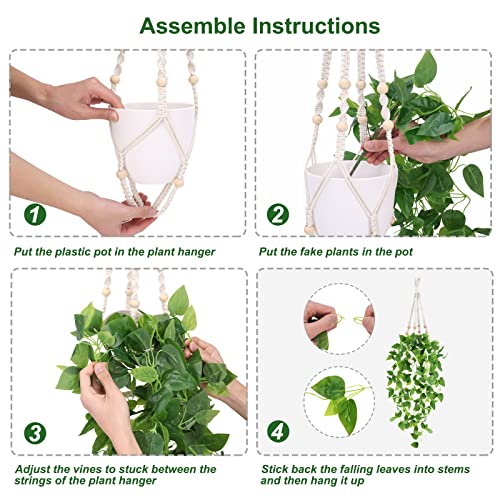 Assemble Instructions

1

Put the plastic pot in the plant hanger

2

Put the fake plants in the pot

3

Adjust the vines to stuck between the strings of the plant hanger

4

Stick back the falling leaves into stems and then hang it up