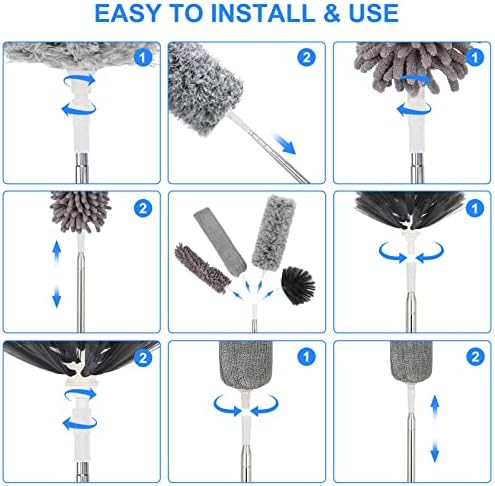 EASY TO INSTALL & USE

1

2

1

2

1

2

1

2