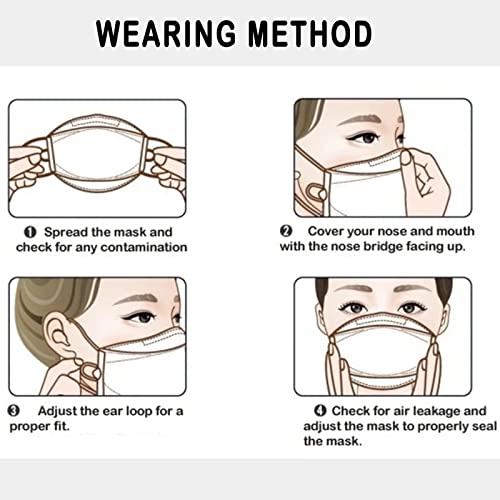 WEARING METHOD

❶ Spread the mask and check for any contamination

❷ Cover your nose and mouth with the nose bridge facing up.

❸ Adjust the ear loop for a proper fit.

❹ Check for air leakage and adjust the mask to properly seal the mask.