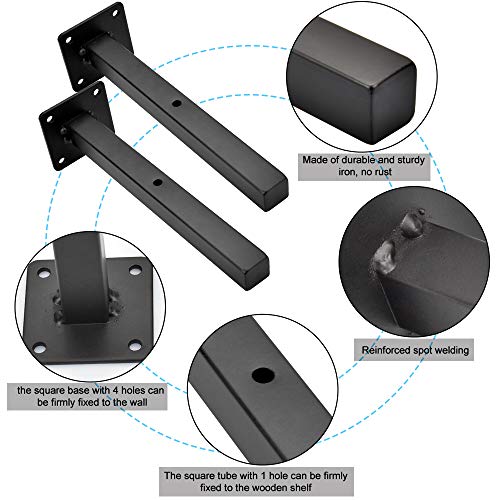 Made of durable and sturdy iron, no rust

Reinforced spot welding

the square base with 4 holes can be firmly fixed to the wall

The square tube with 1 hole can be firmly fixed to the wooden shelf