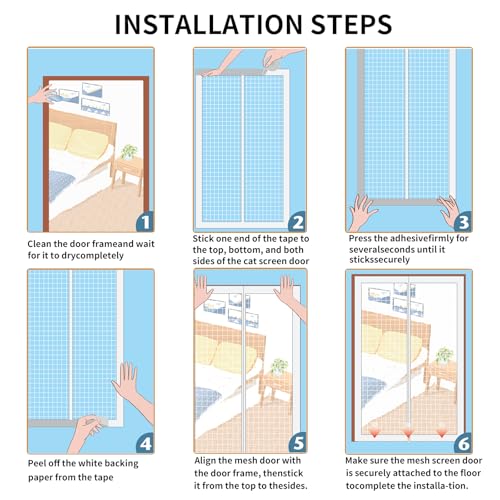 INSTALLATION STEPS

1

Clean the door frameand wait for it to drycompletely

2

Stick one end of the tape to the top, bottom, and both sides of the cat screen door

3

Press the adhesivefirmly for severalseconds until it stickssecurely

4

Peel off the white backing paper from the tape

5

Align the mesh door with the door frame, thenstick it from the top to thesides.

6

Make sure the mesh screen door is securely attached to the floor tocomplete the installa-tion.