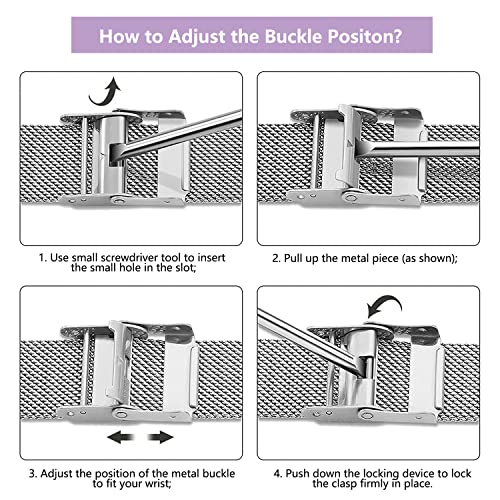 How to Adjust the Buckle Positon?

1. Use small screwdriver tool to insert the small hole in the slot;

2. Pull up the metal piece (as shown);

3. Adjust the position of the metal buckle to fit your wrist;

4. Push down the locking device to lock the clasp firmly in place.