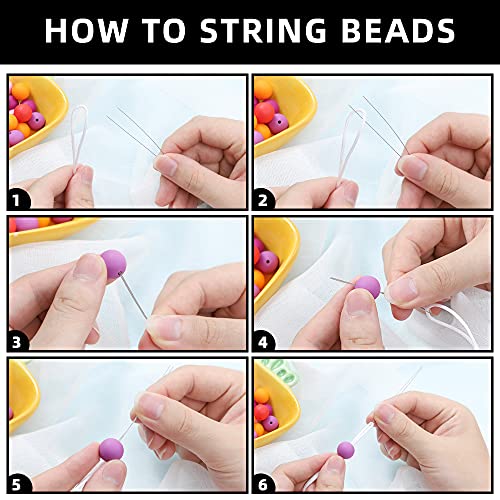 HOW TO STRING BEADS

1

2

3

4

5

6